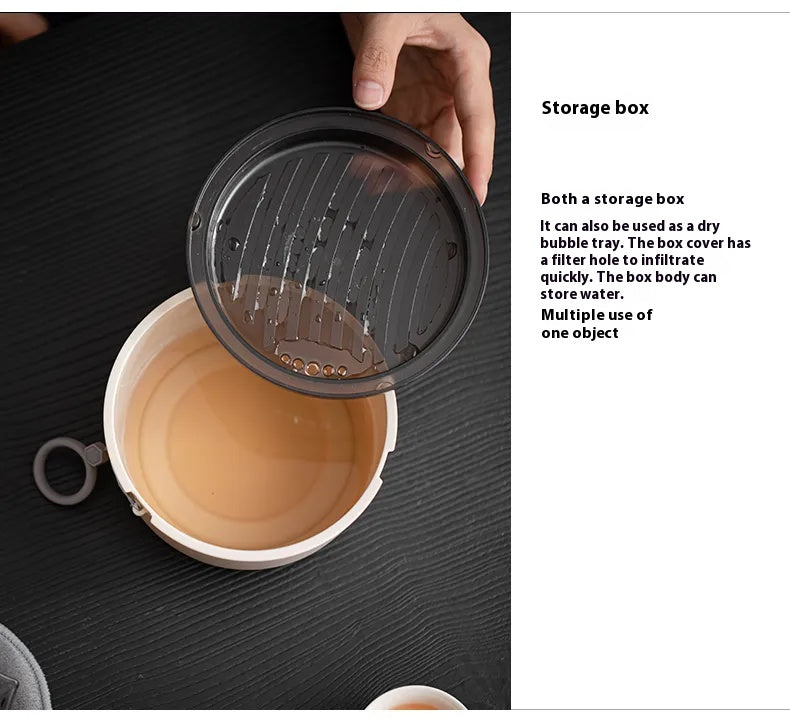 Storage box

Both a storage box

It can also be used as a dry bubble tray. The box cover has a filter hole to infiltrate quickly. The box body can store water.

Multiple use of one object